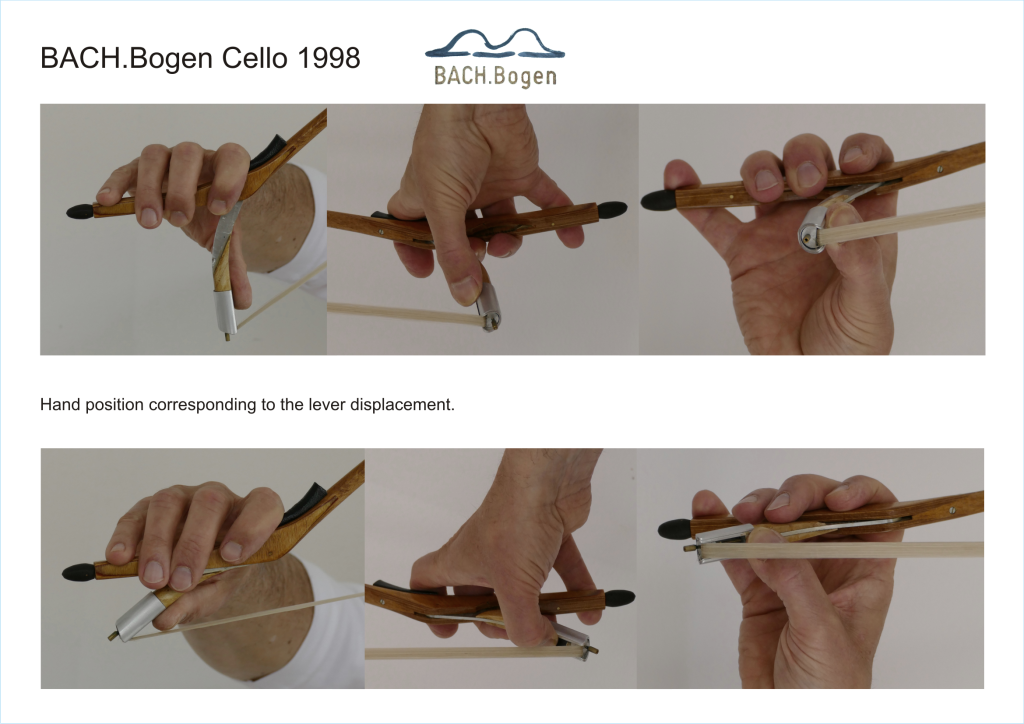 BACH.Bogen Cello 1998

BACH.Bogen

Hand position corresponding to the lever displacement.