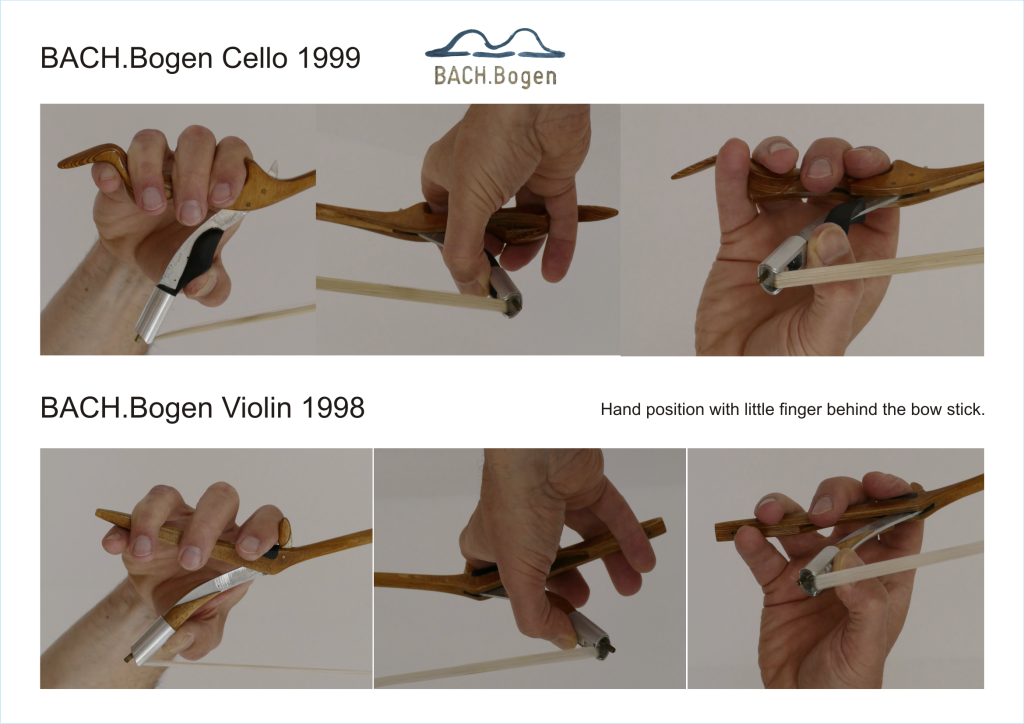 BACH.Bogen Cello 1999

BACH.Bogen

BACH.Bogen Violin 1998

Hand position with little finger behind the bow stick.