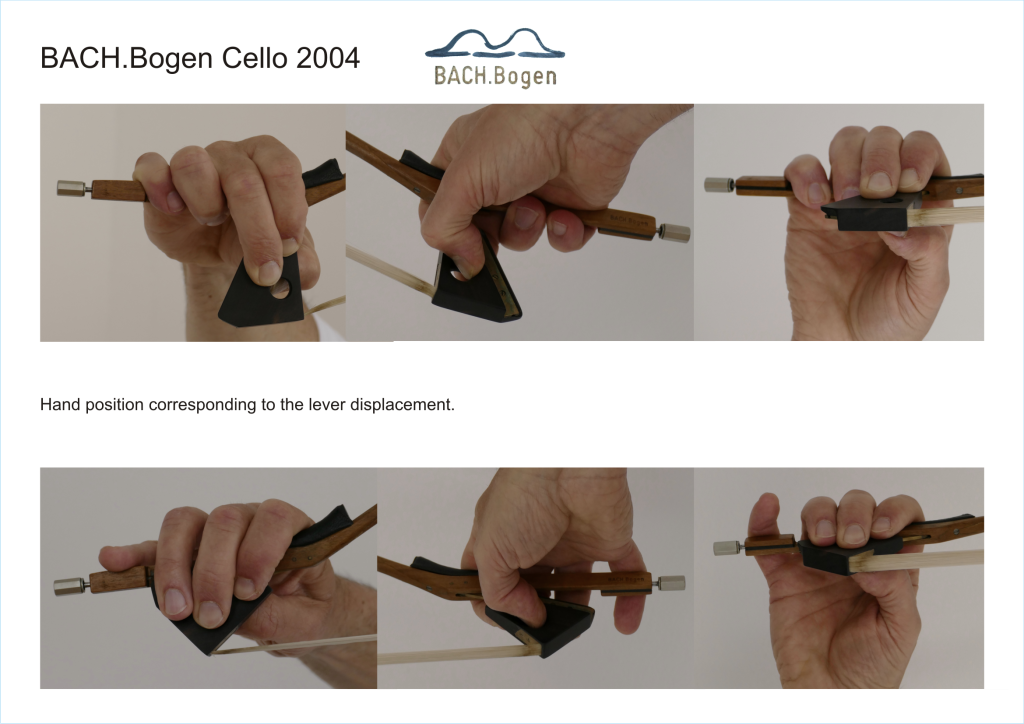 BACH.Bogen Cello 2004

BACH.Bogen

Hand position corresponding to the lever displacement.