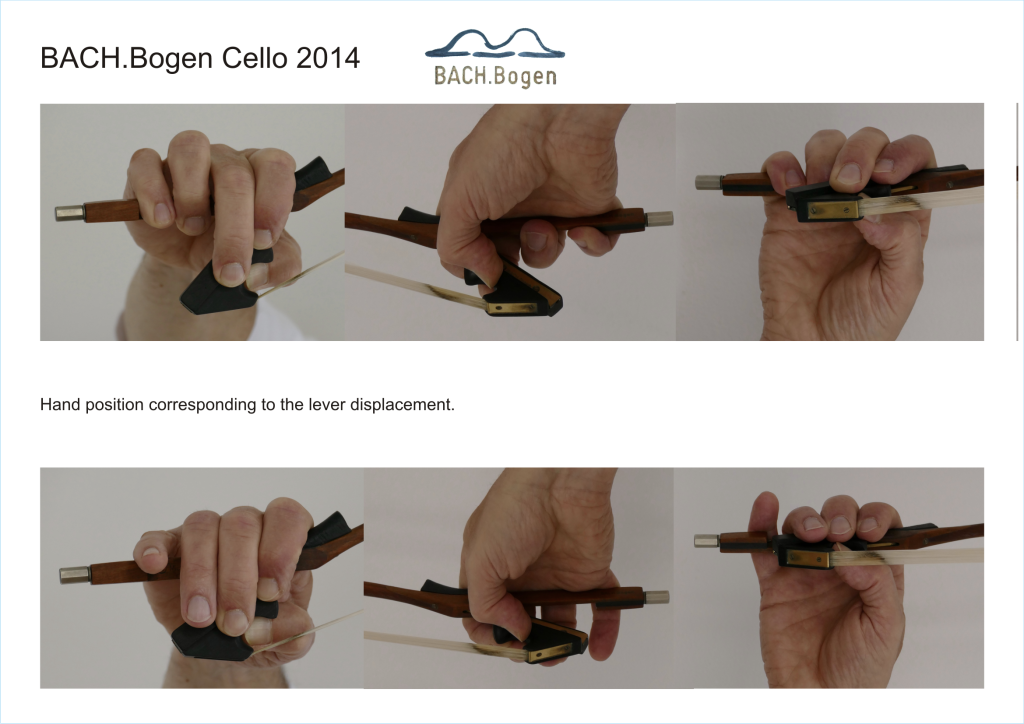 BACH.Bogen Cello 2014

BACH.Bogen

Hand position corresponding to the lever displacement.